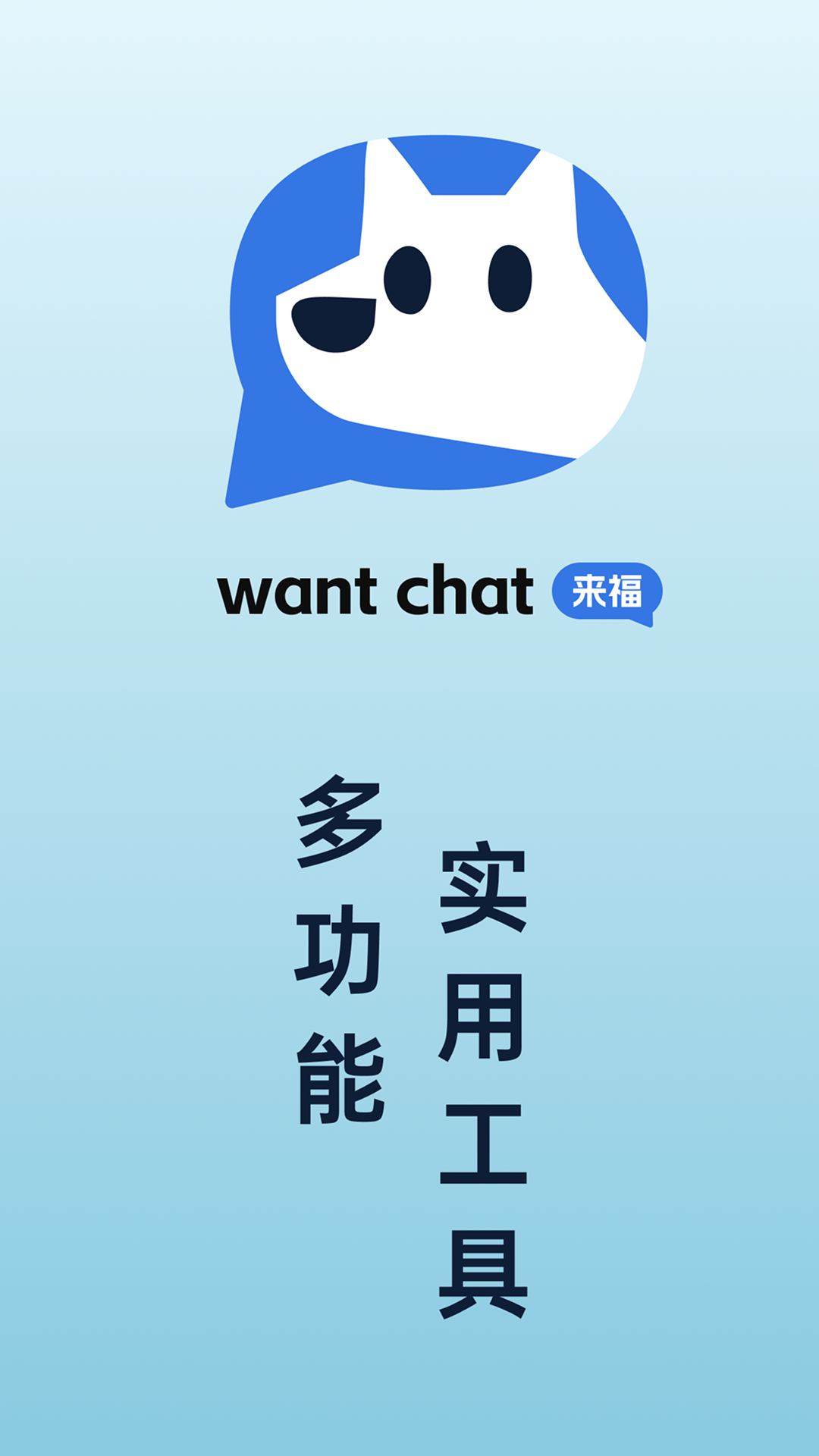 want chat 来福

多功能

实用工具